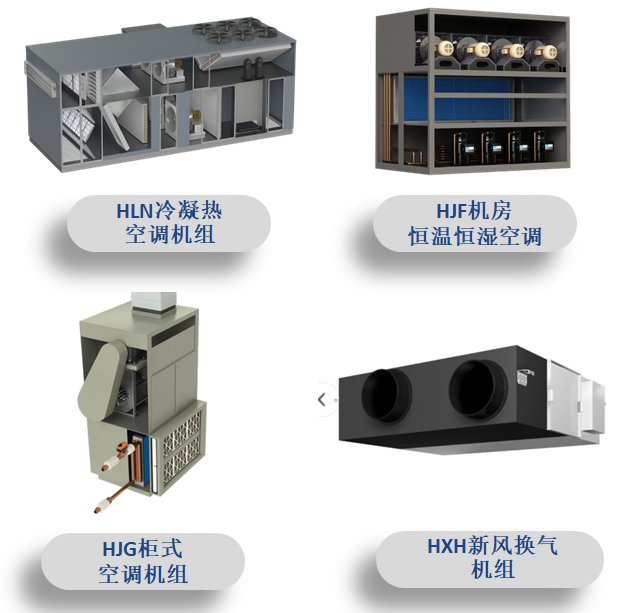 HLN冷凝热
空调机组

HJF机房
恒温恒湿空调

HJG柜式
空调机组

HXH新风换气
机组